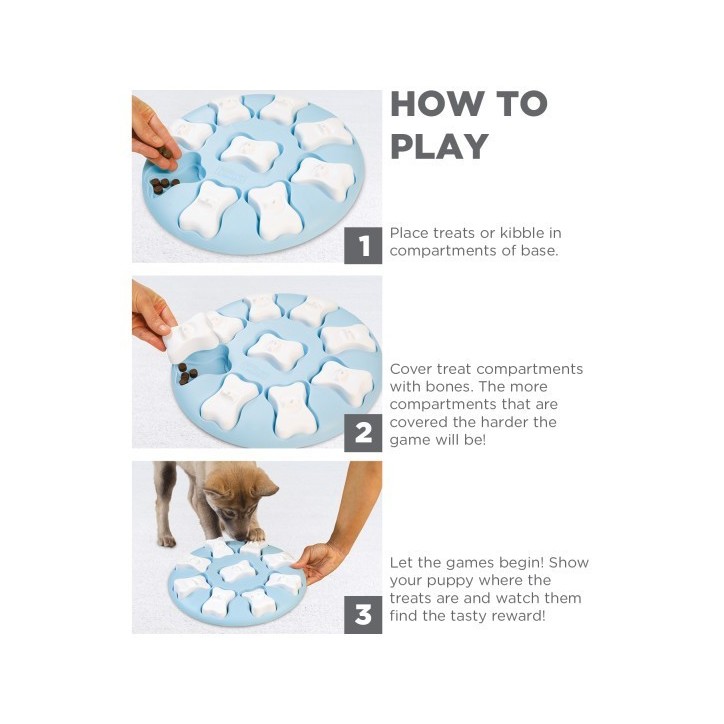 HOW TO PLAY

1 Place treats or kibble in compartments of base.

2 Cover treat compartments with bones. The more compartments that are covered the harder the game will be!

3 Let the games begin! Show your puppy where the treats are and watch them find the tasty reward!