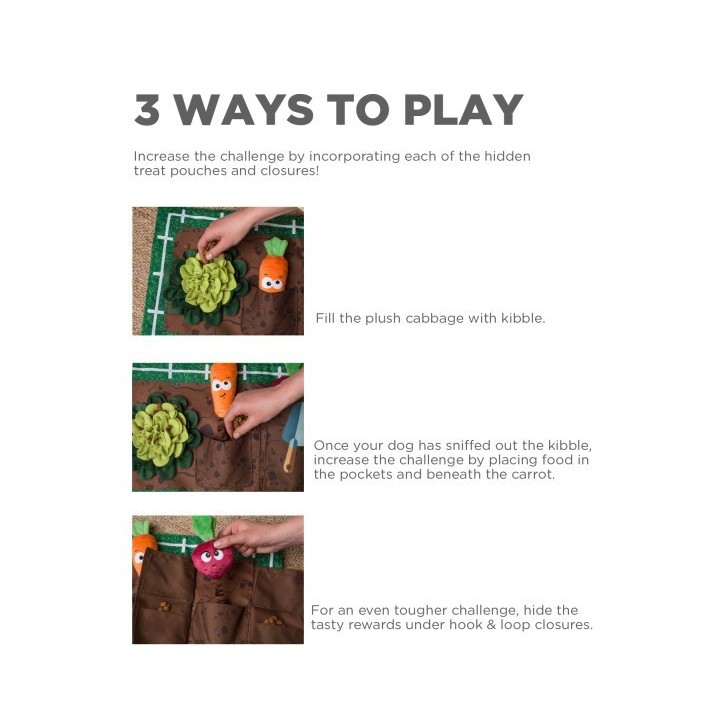 3 WAYS TO PLAY

Increase the challenge by incorporating each of the hidden treat pouches and closures!

Fill the plush cabbage with kibble.

Once your dog has sniffed out the kibble, increase the challenge by placing food in the pockets and beneath the carrot.

For an even tougher challenge, hide the tasty rewards under hook & loop closures.