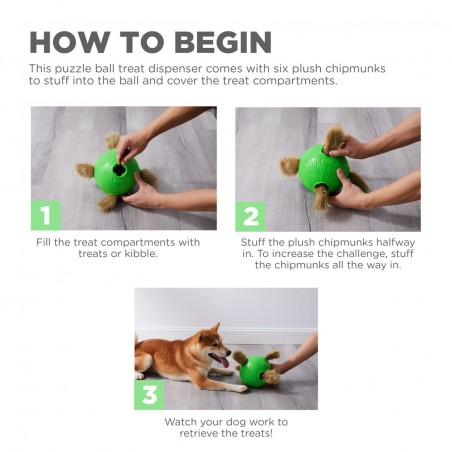 HOW TO BEGIN

This puzzle ball treat dispenser comes with six plush chipmunks to stuff into the ball and cover the treat compartments.

1

Fill the treat compartments with treats or kibble.

2

Stuff the plush chipmunks halfway in. To increase the challenge, stuff the chipmunks all the way in.

3

Watch your dog work to retrieve the treats!